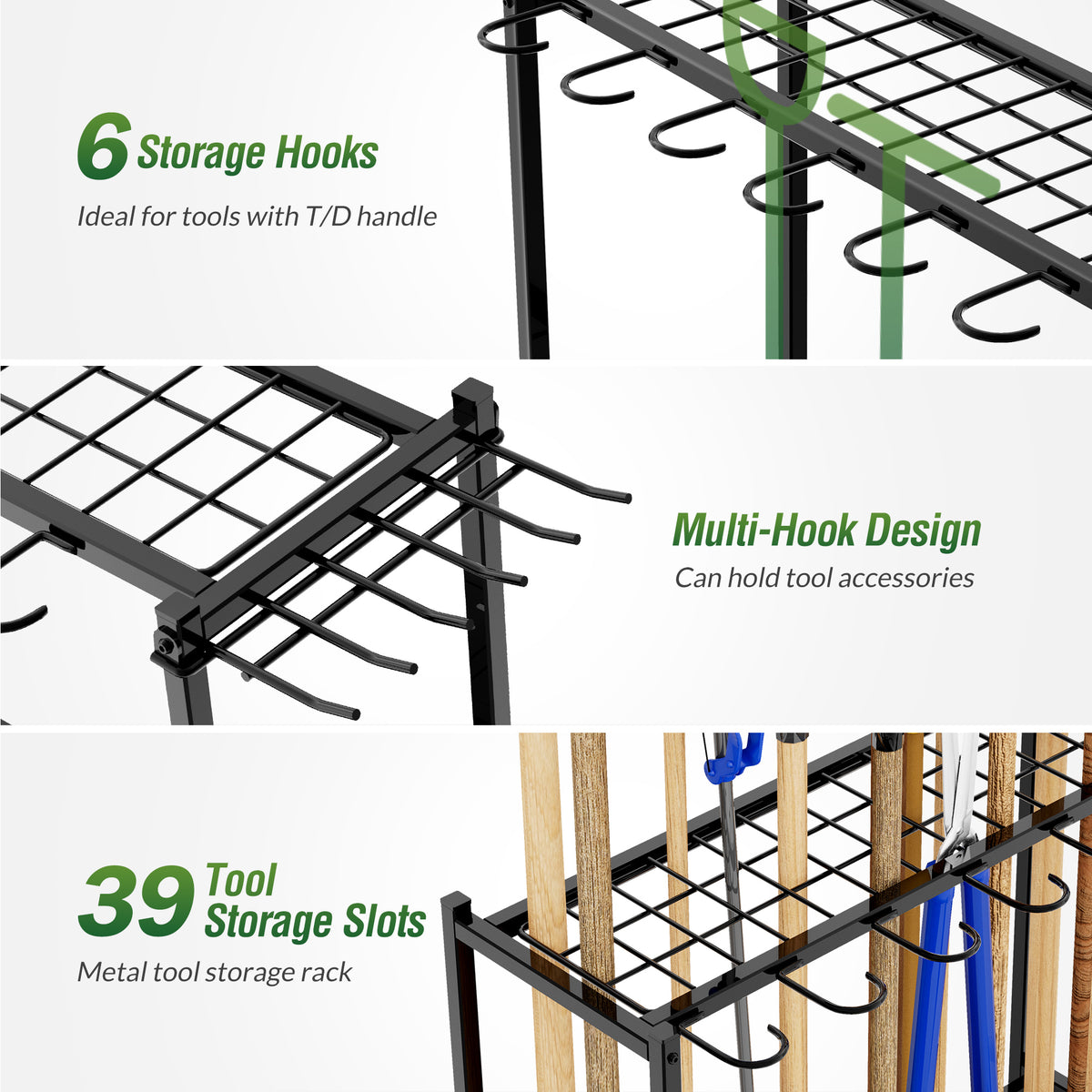 6 Storage Hooks
Ideal for tools with T/D handle

Multi-Hook Design
Can hold tool accessories

39 Tool Storage Slots
Metal tool storage rack