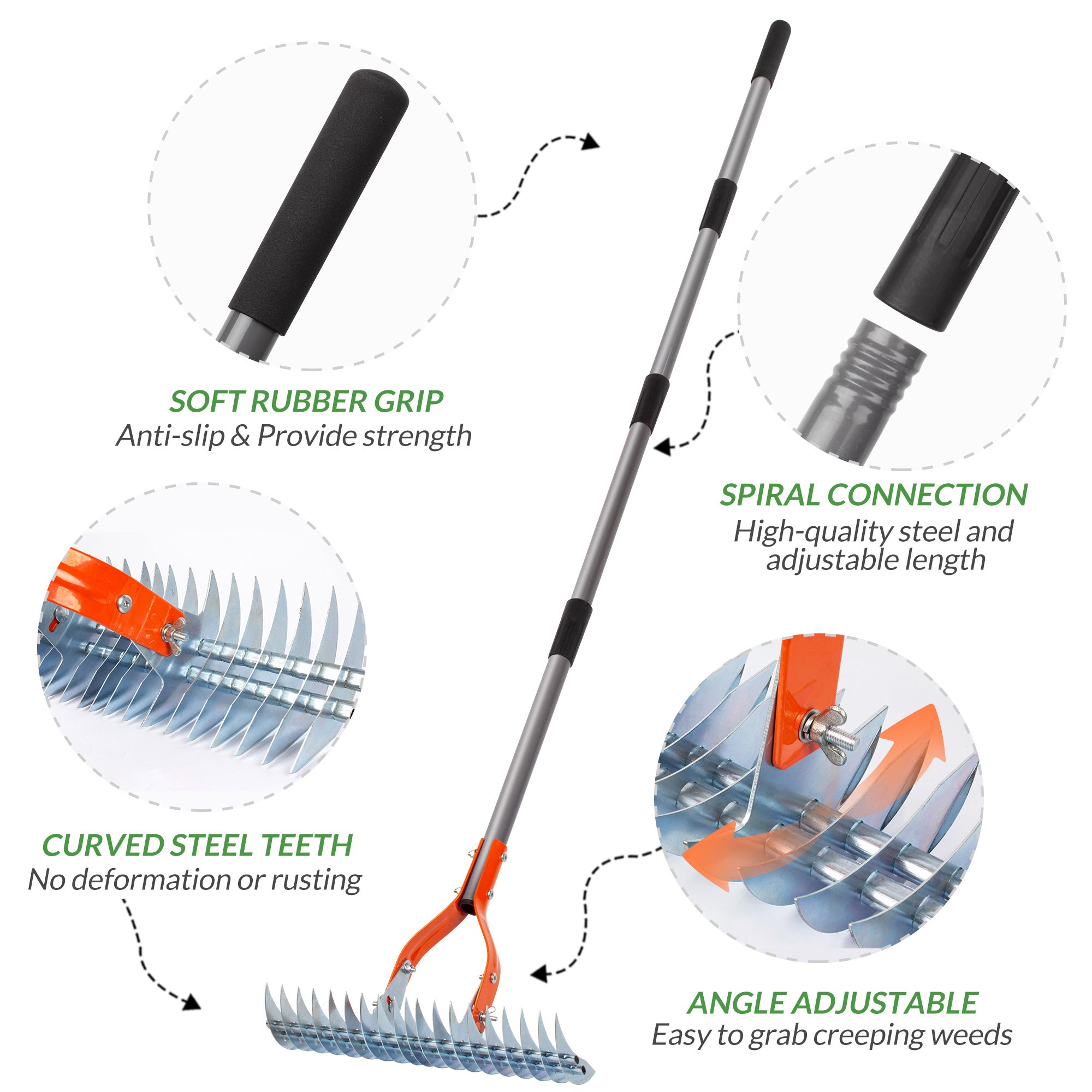 SOFT RUBBER GRIP
Anti-slip & Provide strength

SPIRAL CONNECTION
High-quality steel and adjustable length

CURVED STEEL TEETH
No deformation or rusting

ANGLE ADJUSTABLE
Easy to grab creeping weeds